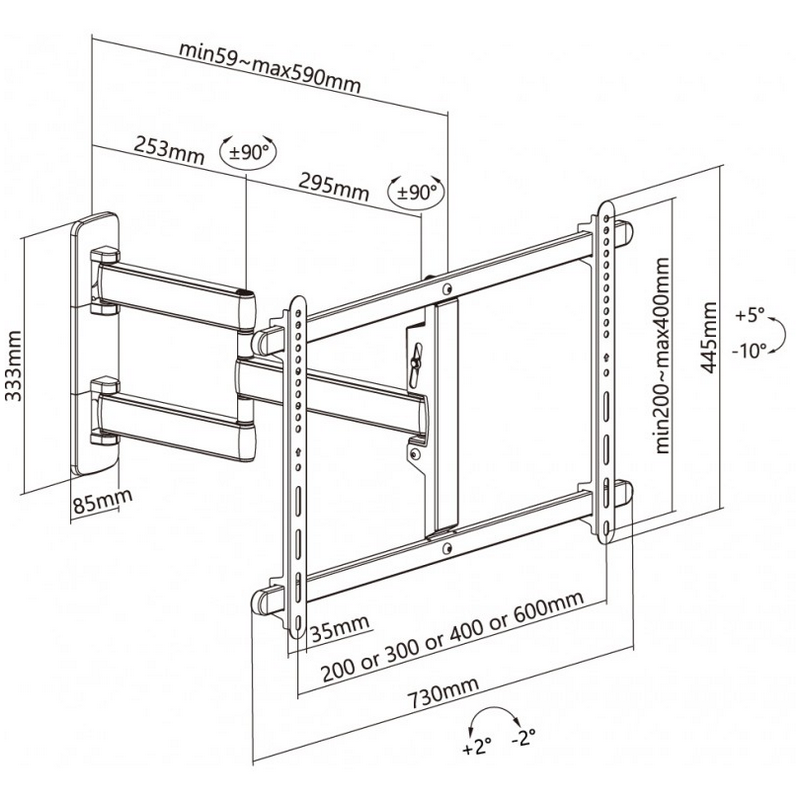 min59~max590mm

253mm

±90°

295mm

±90°

333mm

85mm

min200~max400mm

445mm

+5°

-10°

35mm

200 or 300 or 400 or 600mm

730mm

+2°

-2°