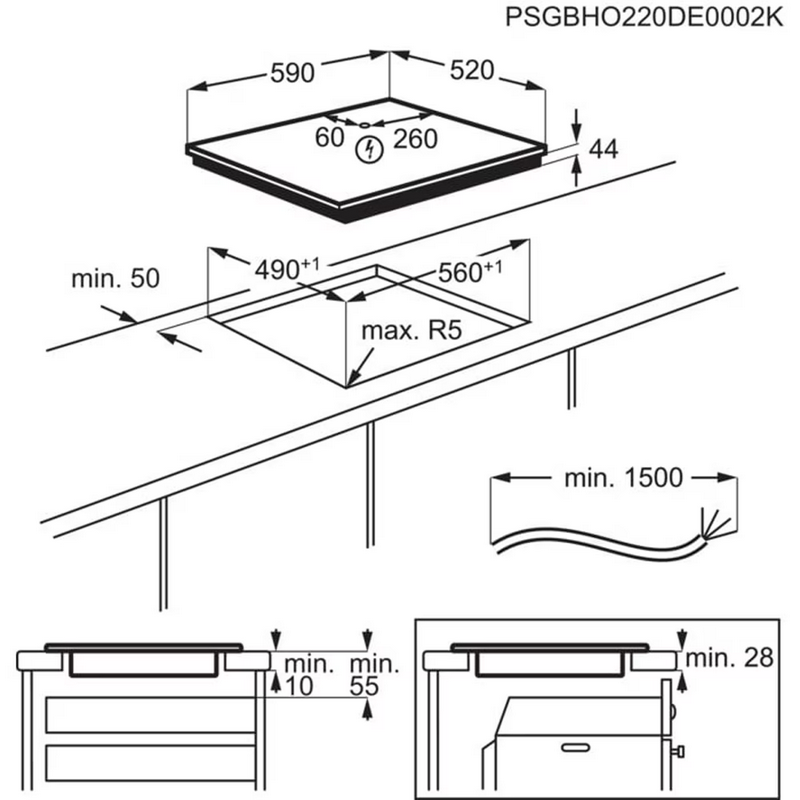 PSGBHO220DE0002K

590
520
60
260
44

min. 50
$490^{+1}$
$560^{+1}$
max. R5

min. 1500

min.
10
min.
55

min. 28