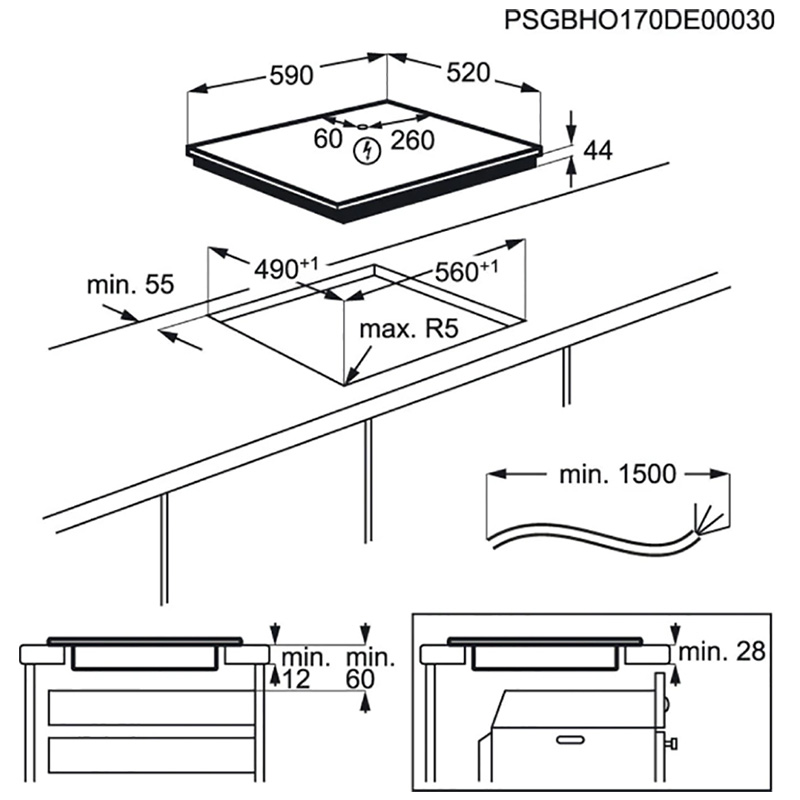 PSGBHO170DE00030

590
520
60
260
44

$490^{+1}$
$560^{+1}$
min. 55
max. R5

min. 1500

min. 12
min. 60

min. 28